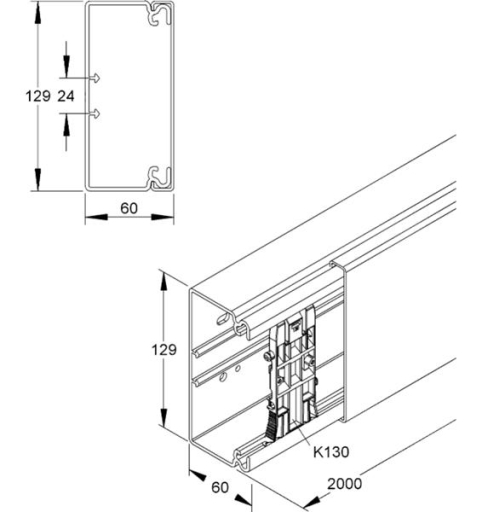 129 24

60

129

K130

60

2000